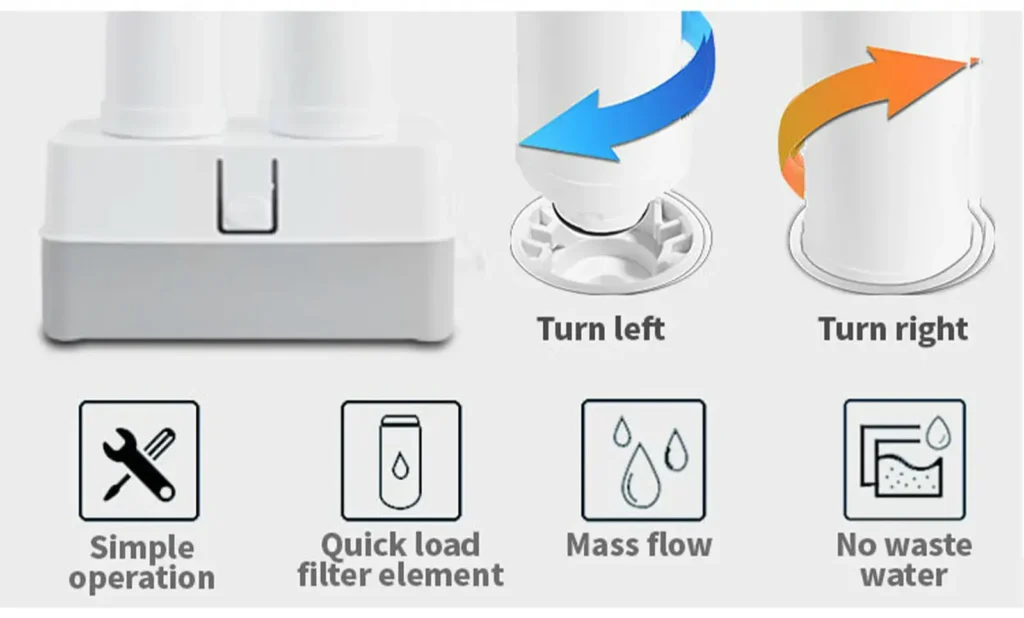 Turn left

Turn right

Simple operation

Quick load filter element

Mass flow

No waste water