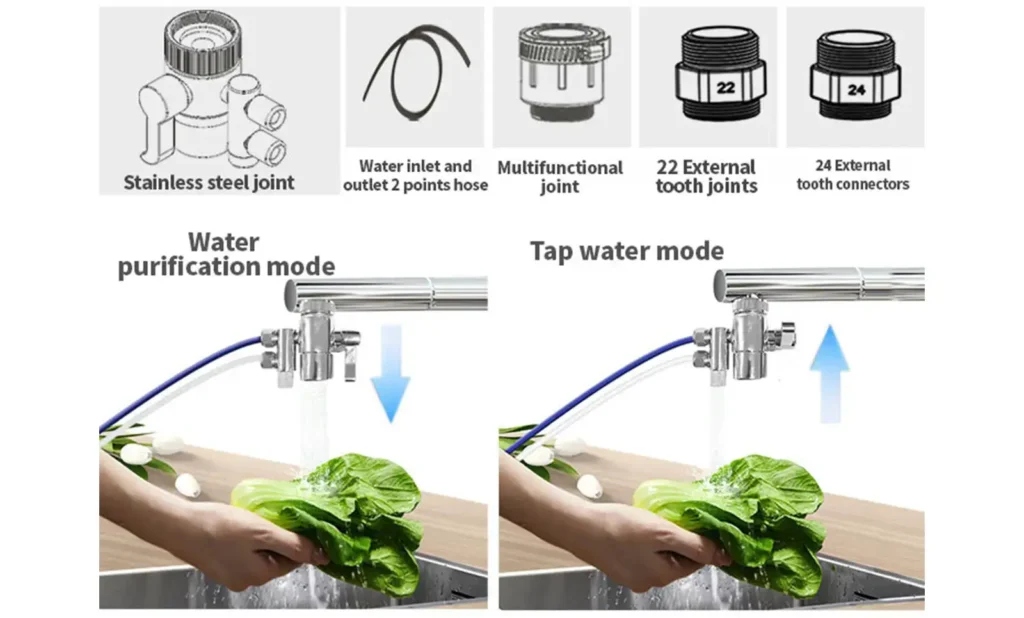 Stainless steel joint

Water inlet and outlet 2 points hose

Multifunctional joint

22

22 External tooth joints

24

24 External tooth connectors

Water purification mode

Tap water mode