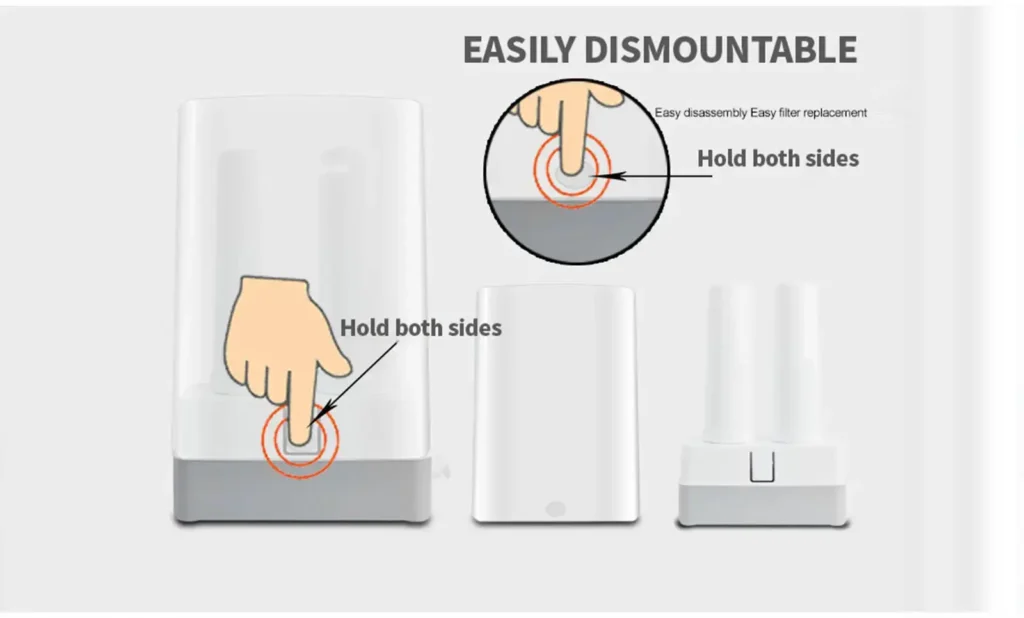 EASILY DISMOUNTABLE

Easy disassembly Easy filter replacement

Hold both sides

Hold both sides